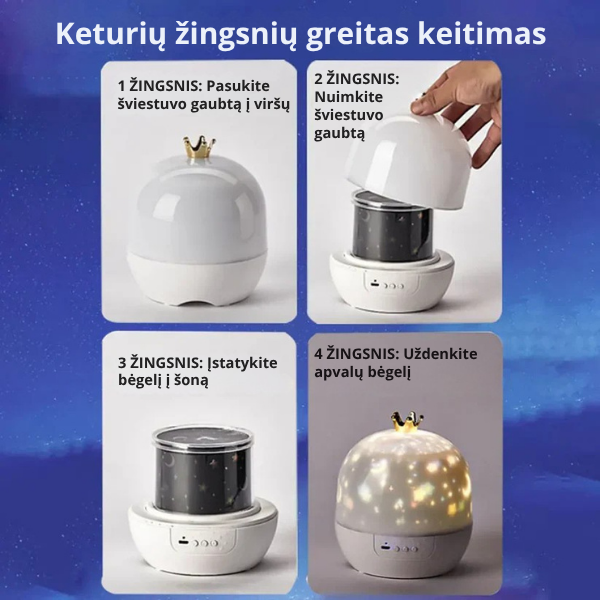 Keturių žingsnių greitas keitimas

1 ŽINGSNIS: Pasukite šviestuvo gaubtą į viršų

2 ŽINGSNIS: Nuimkite šviestuvo gaubtą

3 ŽINGSNIS: Įstatykite bėgelį į šoną

4 ŽINGSNIS: Uždenkite apvalų bėgelį