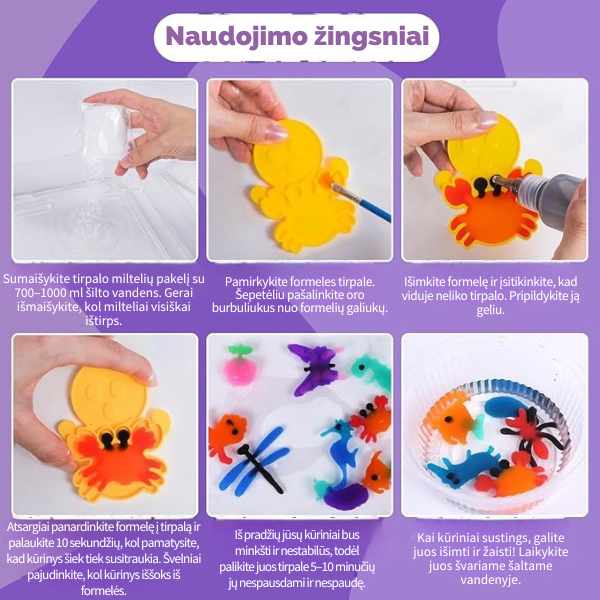 Naudojimo žingsniai

Sumaišykite tirpalo miltelių pakelį su 700–1000 ml šilto vandens. Gerai išmaišykite, kol milteliai visiškai ištirps.

Pamirkykite formeles tirpale. Šepetėliu pašalinkite oro burbuliukus nuo formelių galiukų.

Išimkite formelę ir įsitikinkite, kad viduje neliko tirpalo. Pripildykite ją geliu.

Atsargiai panardinkite formelę į tirpalą ir palaukite 10 sekundžių, kol pamatysite, kad kūrinys šiek tiek susitraukia. Švelniai pajudinkite, kol kūrinys iššoks iš formelės.

Iš pradžių jūsų kūriniai bus minkšti ir nestabilūs, todėl palikite juos tirpale 5–10 minučių jų nespausdami ir nespaudę.

Kai kūriniai sustings, galite juos išimti ir žaisti! Laikykite juos švariame šaltame vandenyje.